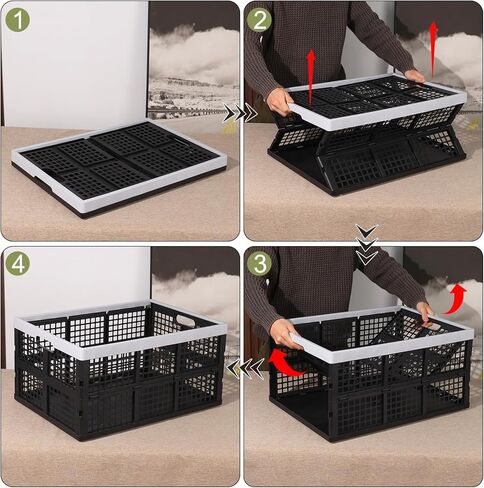 1

2

4

3