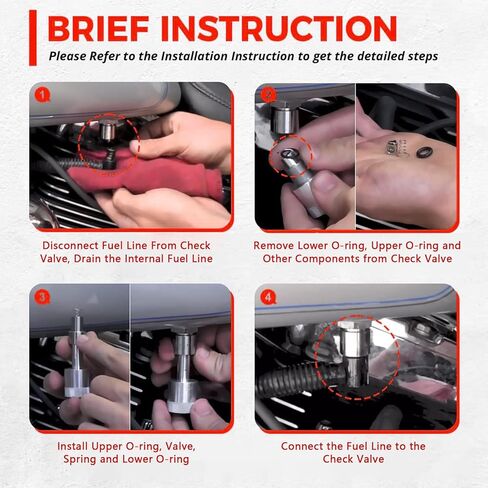 BRIEF INSTRUCTION

Please Refer to the Installation Instruction to get the detailed steps

1

Disconnect Fuel Line From Check Valve, Drain the Internal Fuel Line

2

Remove Lower O-ring, Upper O-ring and Other Components from Check Valve

3

Install Upper O-ring, Valve, Spring and Lower O-ring

4

Connect the Fuel Line to the Check Valve