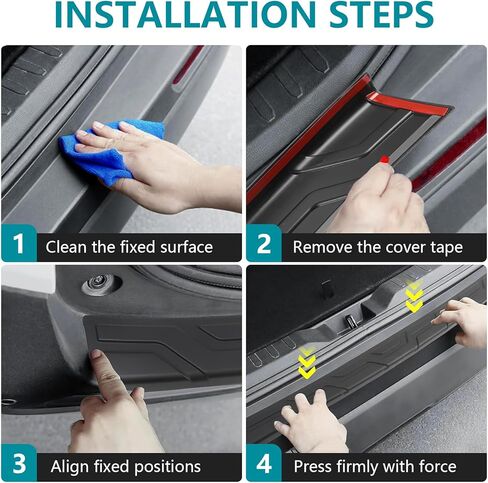 INSTALLATION STEPS

1 Clean the fixed surface

2 Remove the cover tape

3 Align fixed positions

4 Press firmly with force