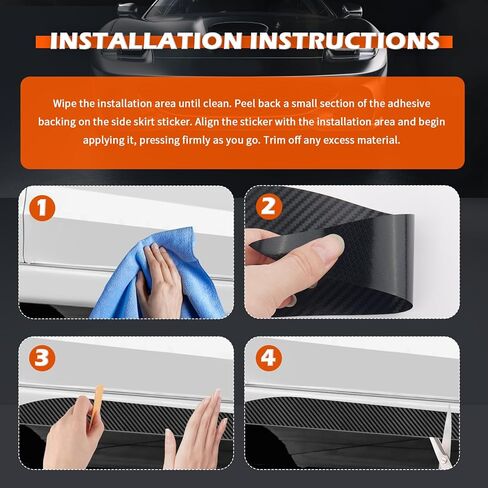 INSTALLATION INSTRUCTIONS

Wipe the installation area until clean. Peel back a small section of the adhesive backing on the side skirt sticker. Align the sticker with the installation area and begin applying it, pressing firmly as you go. Trim off any excess material.

1

2

3

4