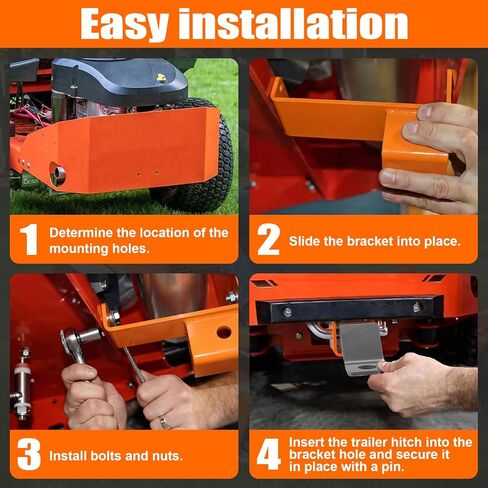 Easy installation

1 Determine the location of the mounting holes.

2 Slide the bracket into place.

3 Install bolts and nuts.

4 Insert the trailer hitch into the bracket hole and secure it in place with a pin.