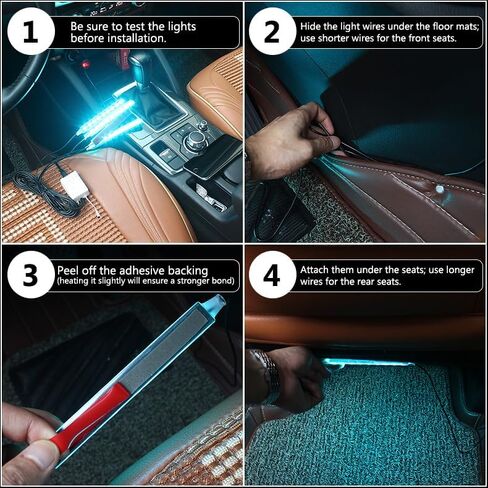 1

Be sure to test the lights before installation.

2

Hide the light wires under the floor mats; use shorter wires for the front seats.

3

Peel off the adhesive backing (heating it slightly will ensure a stronger bond)

4

Attach them under the seats; use longer wires for the rear seats.