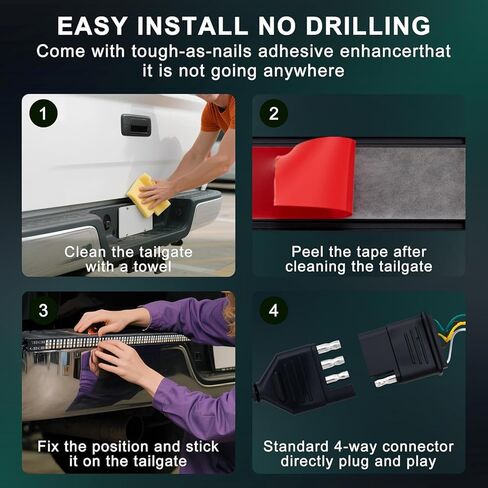 EASY INSTALL NO DRILLING
Come with tough-as-nails adhesive enhancerthat it is not going anywhere

1
Clean the tailgate with a towel

2
Peel the tape after cleaning the tailgate

3
Fix the position and stick it on the tailgate

4
Standard 4-way connector directly plug and play