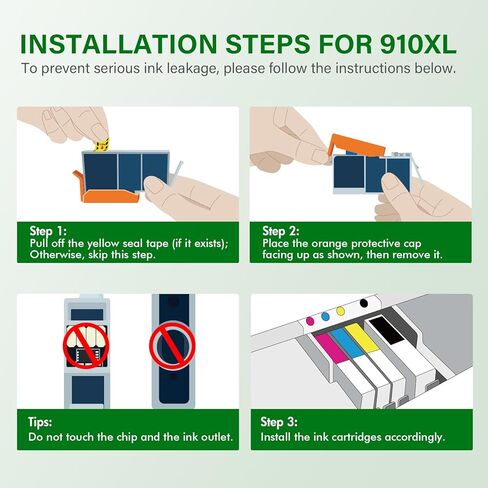 INSTALLATION STEPS FOR 910XL
To prevent serious ink leakage, please follow the instructions below.

Step 1:
Pull off the yellow seal tape (if it exists); Otherwise, skip this step.

Step 2:
Place the orange protective cap facing up as shown, then remove it.

Tips:
Do not touch the chip and the ink outlet.

Step 3:
Install the ink cartridges accordingly.