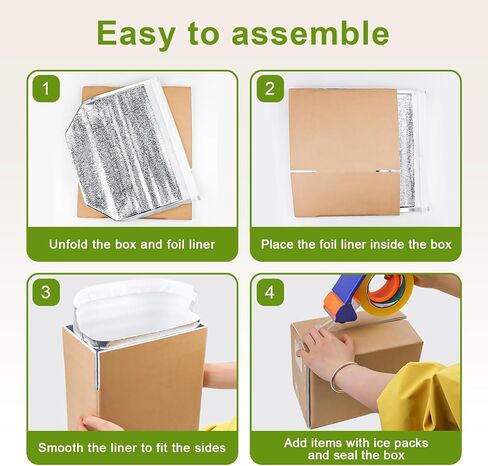 Easy to assemble

1

Unfold the box and foil liner

2

Place the foil liner inside the box

3

Smooth the liner to fit the sides

4

Add items with ice packs and seal the box