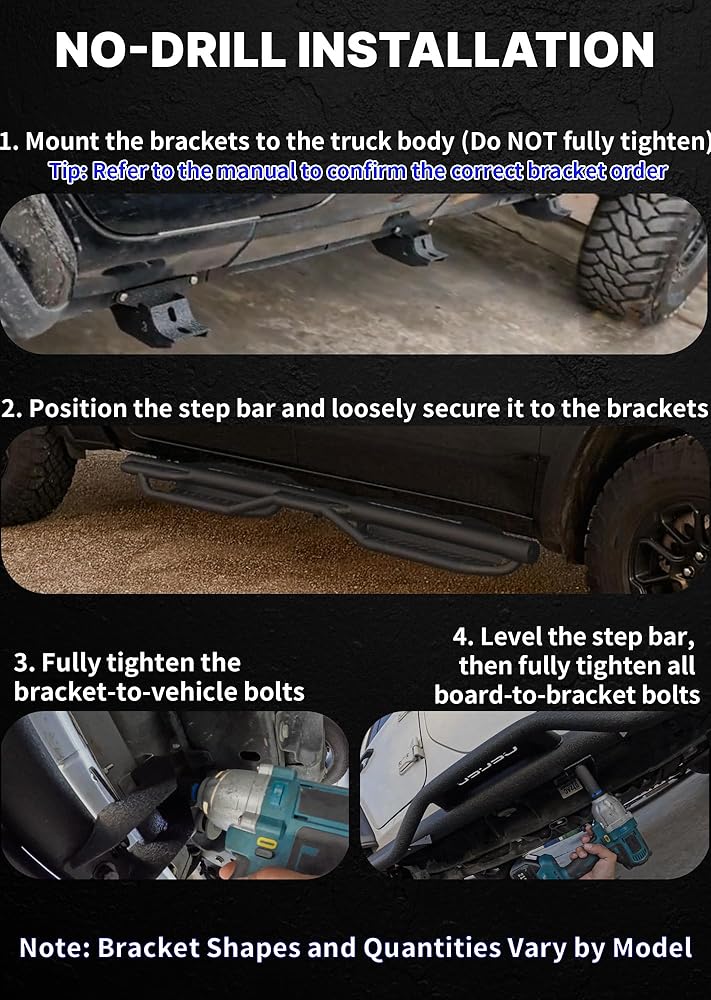 NO-DRILL INSTALLATION

1. Mount the brackets to the truck body (Do NOT fully tighten)

Tip: Refer to the manual to confirm the correct bracket order

2. Position the step bar and loosely secure it to the brackets

3. Fully tighten the bracket-to-vehicle bolts

4. Level the step bar, then fully tighten all board-to-bracket bolts

Note: Bracket Shapes and Quantities Vary by Model