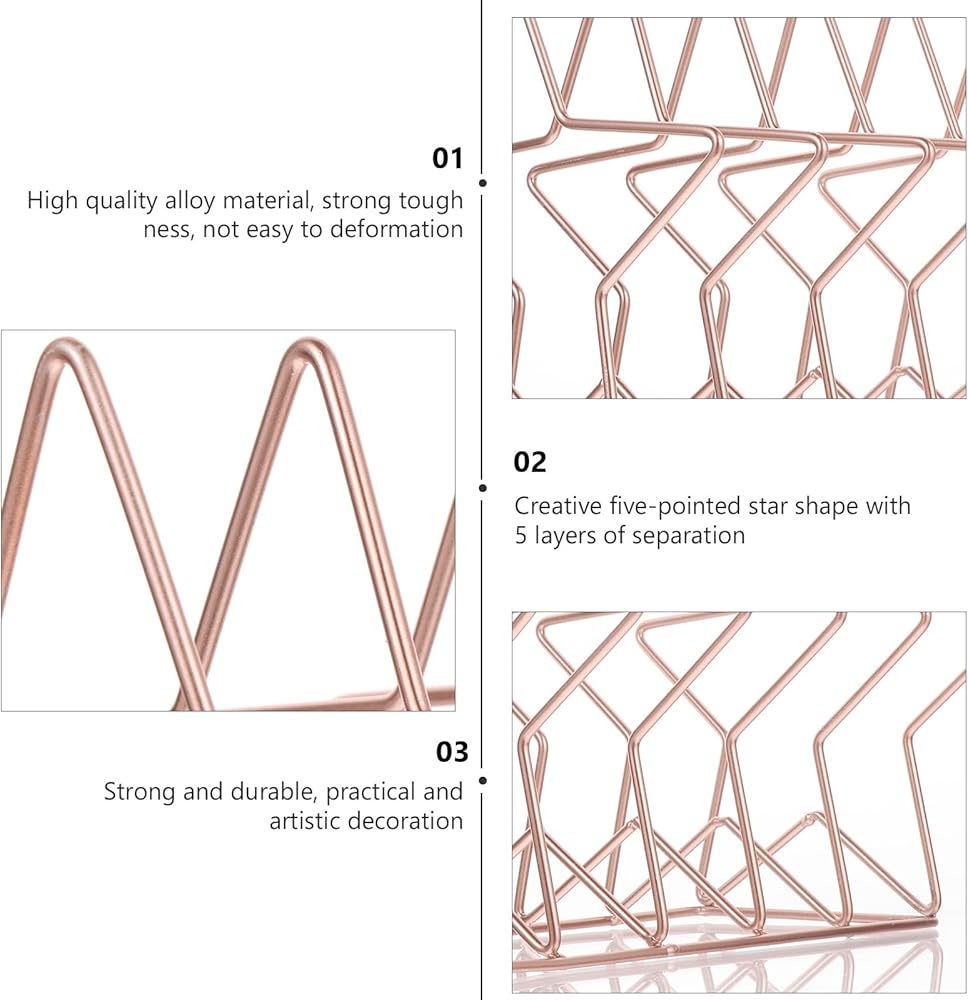 01

High quality alloy material, strong tough ness, not easy to deformation

02

Creative five-pointed star shape with 5 layers of separation

03

Strong and durable, practical and artistic decoration