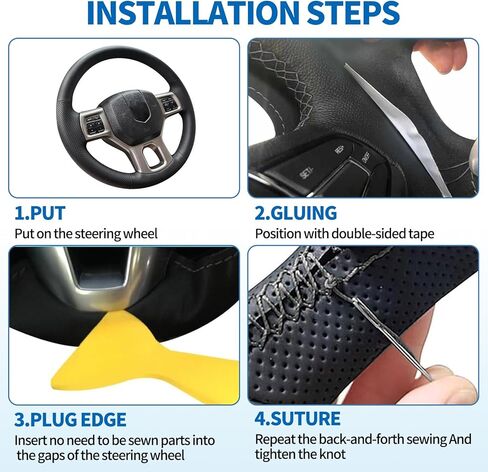 INSTALLATION STEPS

SET RES ON/OFF

1.PUT
Put on the steering wheel

2.GLUING
Position with double-sided tape

3.PLUG EDGE
Insert no need to be sewn parts into the gaps of the steering wheel

4.SUTURE
Repeat the back-and-forth sewing And tighten the knot