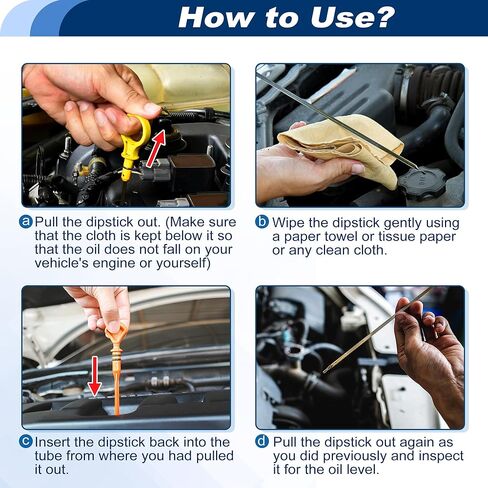 How to Use?

a Pull the dipstick out. (Make sure that the cloth is kept below it so that the oil does not fall on your vehicle's engine or yourself)

b Wipe the dipstick gently using a paper towel or tissue paper or any clean cloth.

c Insert the dipstick back into the tube from where you had pulled it out.

d Pull the dipstick out again as you did previously and inspect it for the oil level.