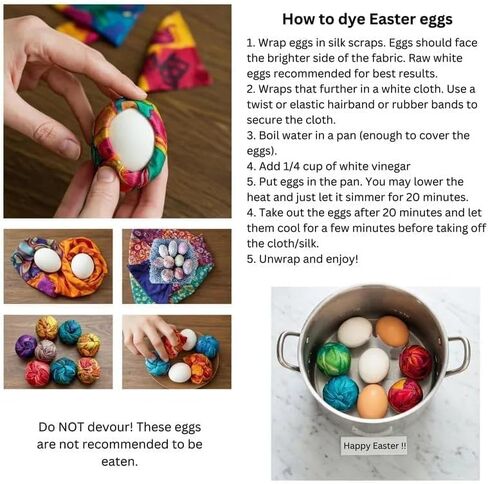 How to dye Easter eggs

1. Wrap eggs in silk scraps. Eggs should face the brighter side of the fabric. Raw white eggs recommended for best results.
2. Wraps that further in a white cloth. Use a twist or elastic hairband or rubber bands to secure the cloth.
3. Boil water in a pan (enough to cover the eggs).
4. Add 1/4 cup of white vinegar
5. Put eggs in the pan. You may lower the heat and just let it simmer for 20 minutes.
4. Take out the eggs after 20 minutes and let them cool for a few minutes before taking off the cloth/silk.
5. Unwrap and enjoy!

Do NOT devour! These eggs are not recommended to be eaten.

Happy Easter !!