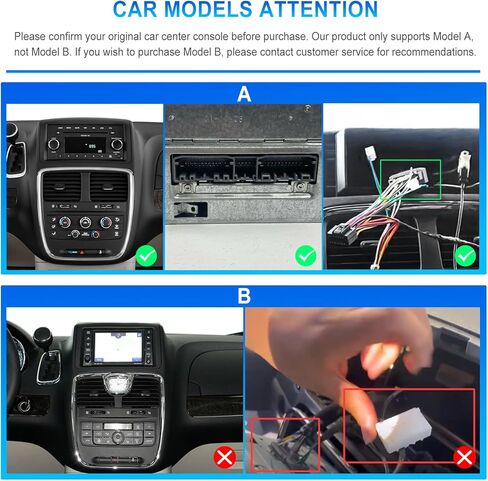 CAR MODELS ATTENTION

Please confirm your original car center console before purchase. Our product only supports Model A, not Model B. If you wish to purchase Model B, please contact customer service for recommendations.

A

B