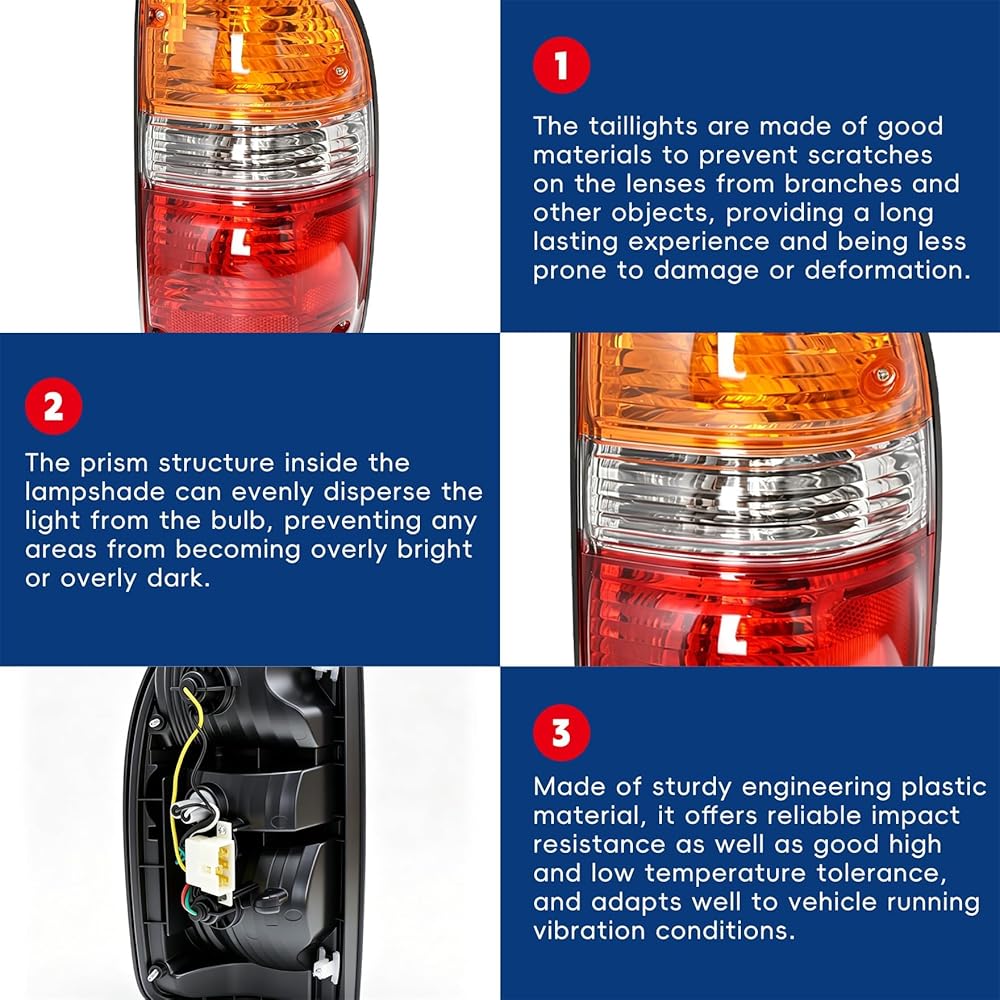 1

The taillights are made of good materials to prevent scratches on the lenses from branches and other objects, providing a long lasting experience and being less prone to damage or deformation.

2

The prism structure inside the lampshade can evenly disperse the light from the bulb, preventing any areas from becoming overly bright or overly dark.

3

Made of sturdy engineering plastic material, it offers reliable impact resistance as well as good high and low temperature tolerance, and adapts well to vehicle running vibration conditions.