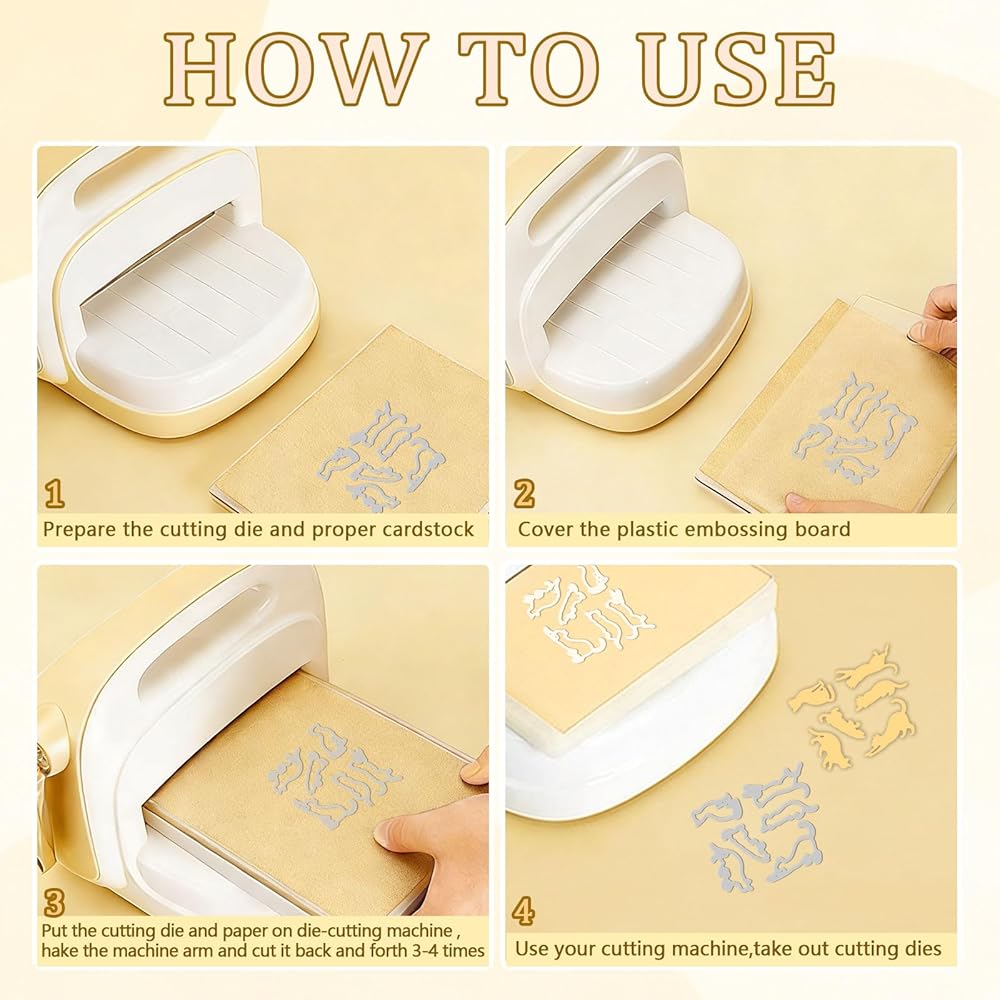 HOW TO USE

1
Prepare the cutting die and proper cardstock

2
Cover the plastic embossing board

3
Put the cutting die and paper on die-cutting machine , hake the machine arm and cut it back and forth 3-4 times

4
Use your cutting machine,take out cutting dies