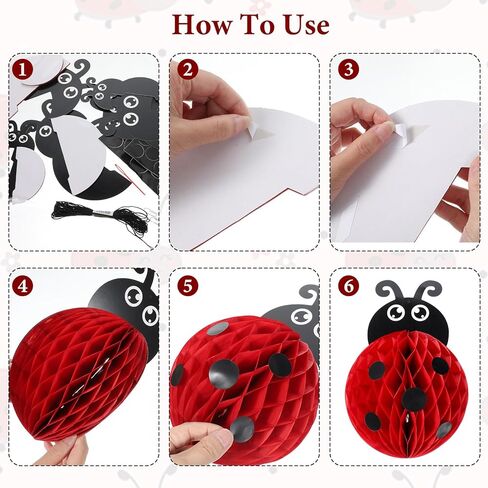 How To Use

1

2

3

4

5

6