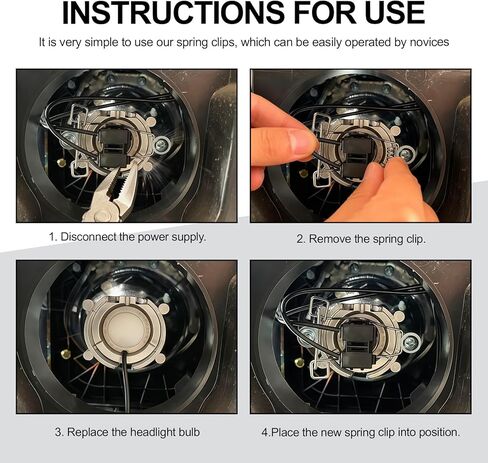 INSTRUCTIONS FOR USE

It is very simple to use our spring clips, which can be easily operated by novices

1. Disconnect the power supply.

2. Remove the spring clip.

3. Replace the headlight bulb

4.Place the new spring clip into position.