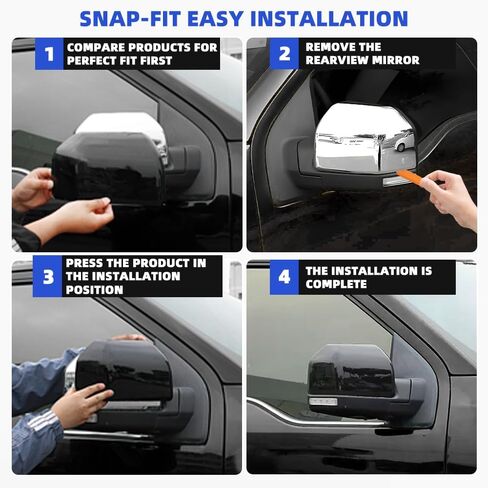 SNAP-FIT EASY INSTALLATION

1 COMPARE PRODUCTS FOR PERFECT FIT FIRST

2 REMOVE THE REARVIEW MIRROR

3 PRESS THE PRODUCT IN THE INSTALLATION POSITION

4 THE INSTALLATION IS COMPLETE