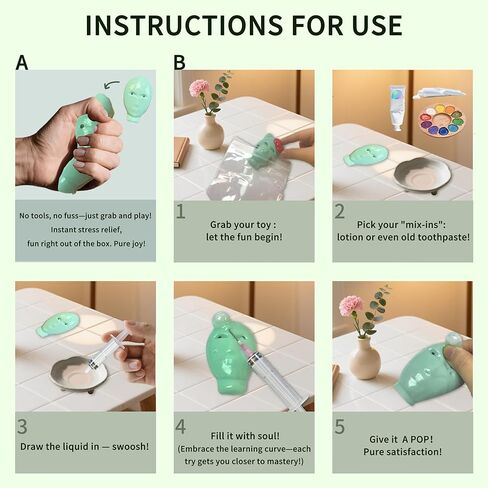 INSTRUCTIONS FOR USE

A

No tools, no fuss—just grab and play! Instant stress relief, fun right out of the box. Pure joy!

B

1

Grab your toy : let the fun begin!

2

Pick your "mix-ins": lotion or even old toothpaste!

3

Draw the liquid in — swoosh!

4

Fill it with soul! (Embrace the learning curve—each try gets you closer to mastery!)

5

Give it A POP! Pure satisfaction!