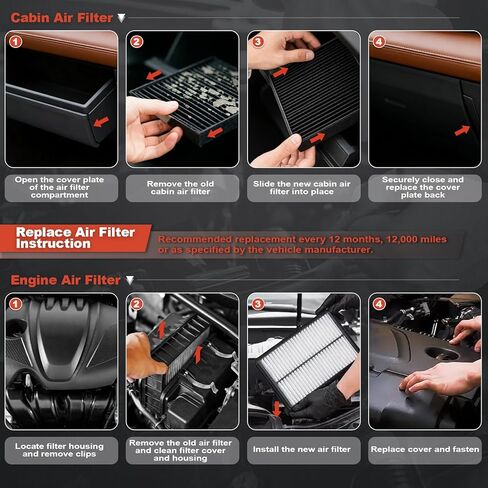 Cabin Air Filter

1

2

3

4

Open the cover plate of the air filter compartment

Remove the old cabin air filter

Slide the new cabin air filter into place

Securely close and replace the cover plate back

Replace Air Filter Instruction

Recommended replacement every 12 months, 12,000 miles or as specified by the vehicle manufacturer.

Engine Air Filter

1

2

3

4

Locate filter housing and remove clips

Remove the old air filter and clean filter cover and housing

Install the new air filter

Replace cover and fasten