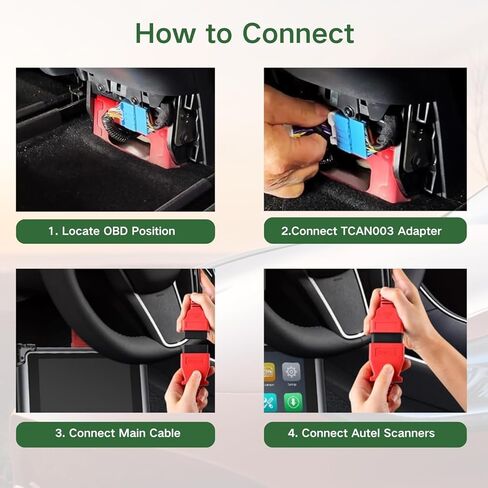 How to Connect

1. Locate OBD Position

2.Connect TCAN003 Adapter

3. Connect Main Cable

4. Connect Autel Scanners