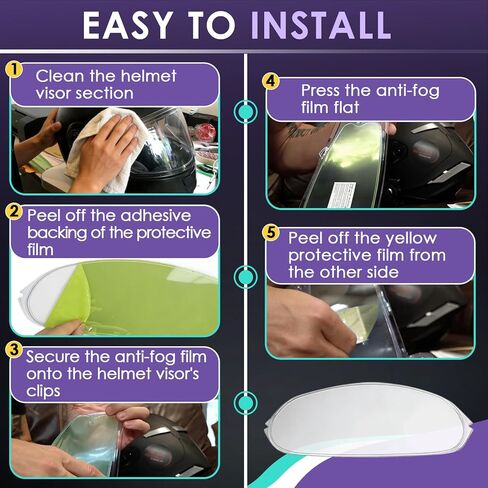 EASY TO INSTALL

1 Clean the helmet visor section

2 Peel off the adhesive backing of the protective film

3 Secure the anti-fog film onto the helmet visor's clips

4 Press the anti-fog film flat

5 Peel off the yellow protective film from the other side