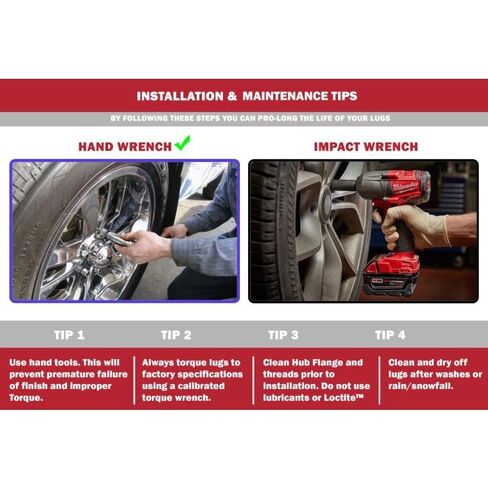 INSTALLATION & MAINTENANCE TIPS

BY FOLLOWING THESE STEPS YOU CAN PRO-LONG THE LIFE OF YOUR LUGS

HAND WRENCH ✓

IMPACT WRENCH

Milwaukee

TIP 1

Use hand tools. This will prevent premature failure of finish and improper Torque.

TIP 2

Always torque lugs to factory specifications using a calibrated torque wrench.

TIP 3

Clean Hub Flange and threads prior to installation. Do not use lubricants or Loctite™

TIP 4

Clean and dry off lugs after washes or rain/snowfall.