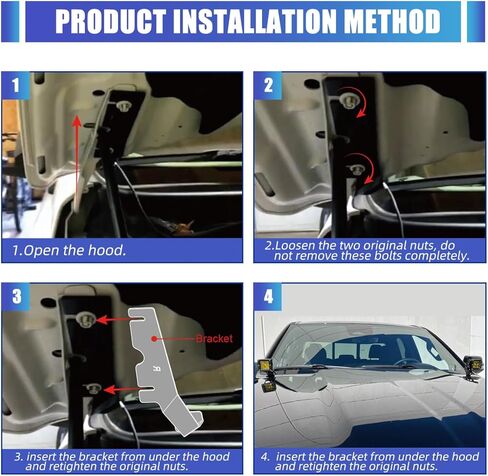 PRODUCT INSTALLATION METHOD

1

1.Open the hood.

2

2.Loosen the two original nuts, do not remove these bolts completely.

3

Bracket

R

3. insert the bracket from under the hood and retighten the original nuts.

4

4. insert the bracket from under the hood and retighten the original nuts.