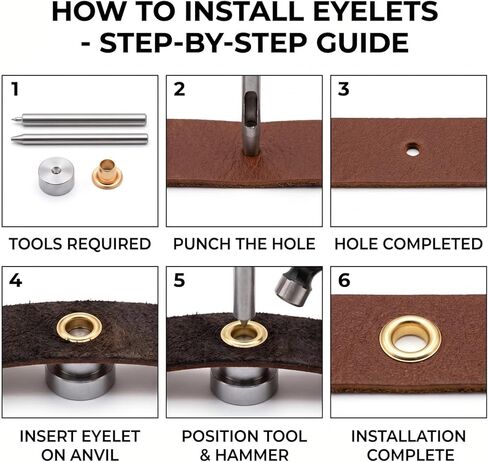 HOW TO INSTALL EYELETS - STEP-BY-STEP GUIDE

1

TOOLS REQUIRED

2

PUNCH THE HOLE

3

HOLE COMPLETED

4

INSERT EYELET ON ANVIL

5

POSITION TOOL & HAMMER

6

INSTALLATION COMPLETE