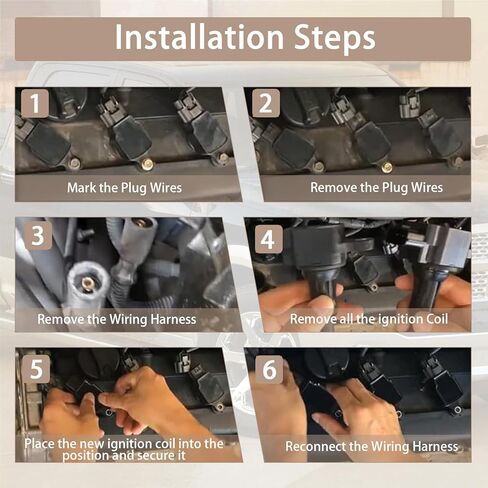 Installation Steps

1
Mark the Plug Wires

2
Remove the Plug Wires

3
Remove the Wiring Harness

4
Remove all the ignition Coil

5
Place the new ignition coil into the position and secure it

6
Reconnect the Wiring Harness