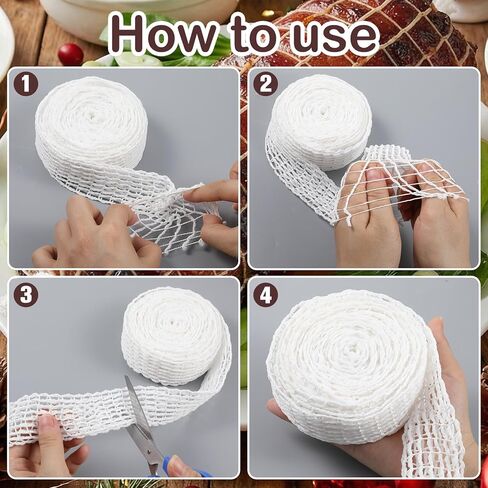 How to use

1

2

3

4