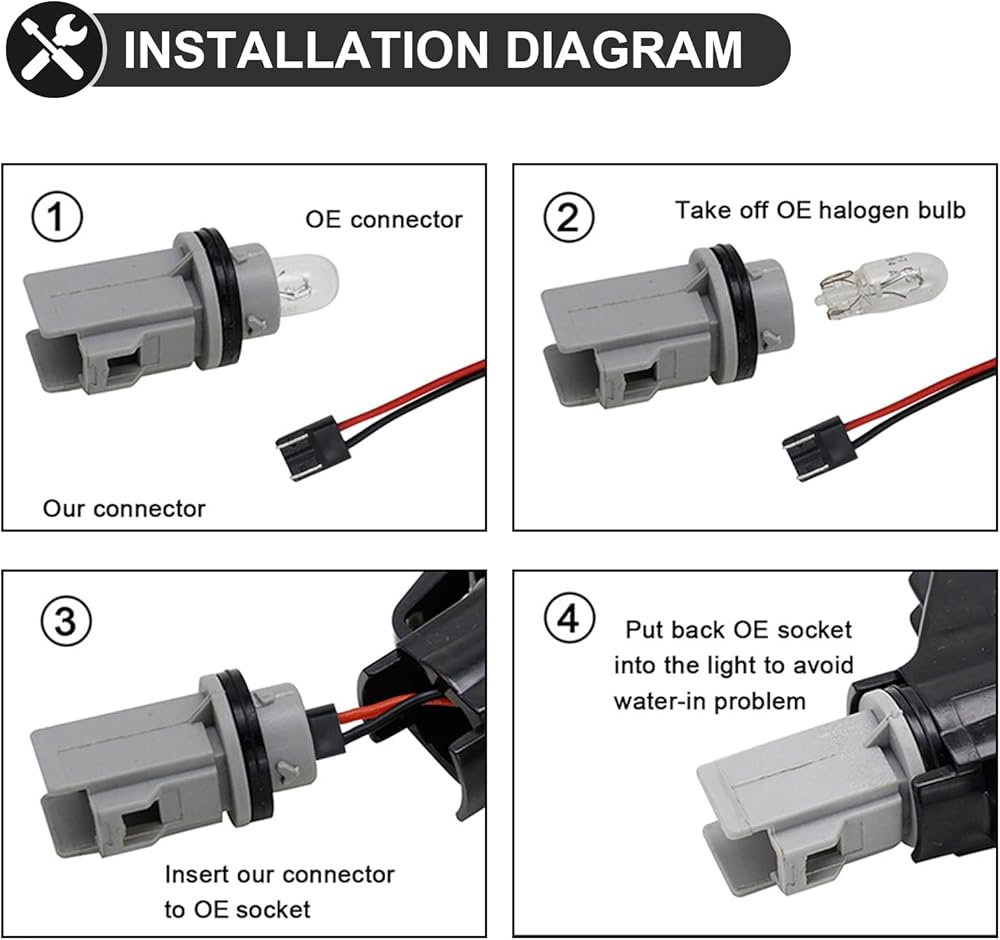 INSTALLATION DIAGRAM

1
OE connector
Our connector

2
Take off OE halogen bulb

3
Insert our connector to OE socket

4
Put back OE socket into the light to avoid water-in problem