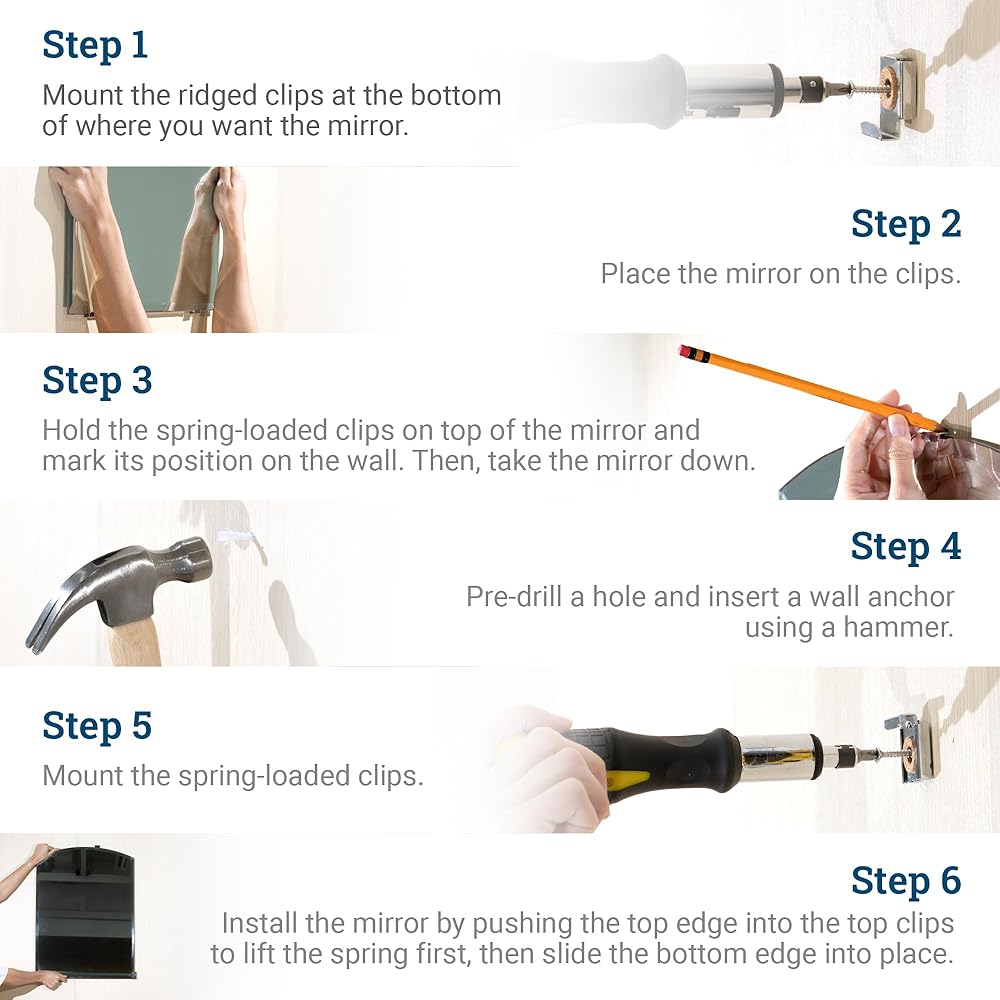 Step 1
Mount the ridged clips at the bottom of where you want the mirror.

Step 2
Place the mirror on the clips.

Step 3
Hold the spring-loaded clips on top of the mirror and mark its position on the wall. Then, take the mirror down.

Step 4
Pre-drill a hole and insert a wall anchor using a hammer.

Step 5
Mount the spring-loaded clips.

Step 6
Install the mirror by pushing the top edge into the top clips to lift the spring first, then slide the bottom edge into place.