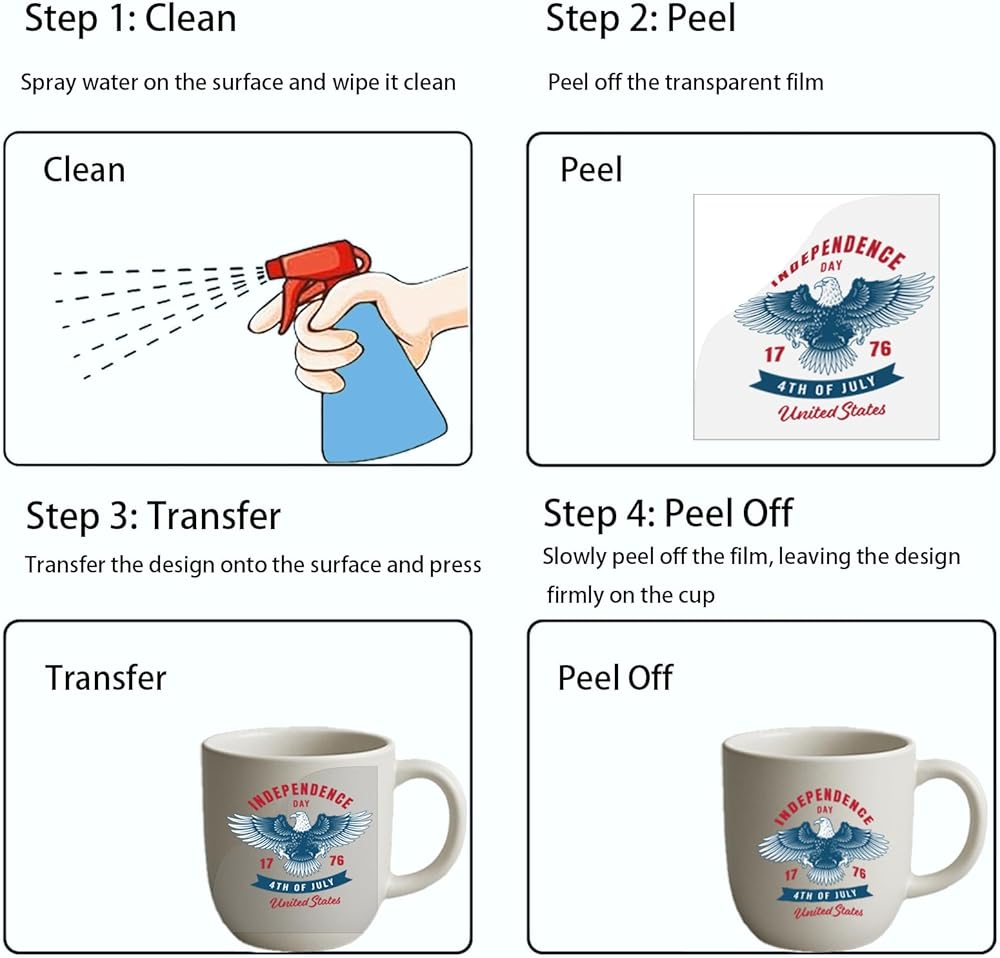 Step 1: Clean

Spray water on the surface and wipe it clean

Clean

Step 2: Peel

Peel off the transparent film

Peel

INDEPENDENCE DAY

17 76

4TH OF JULY

United States

Step 3: Transfer

Transfer the design onto the surface and press

Transfer

INDEPENDENCE DAY

17 76

4TH OF JULY

United States

Step 4: Peel Off

Slowly peel off the film, leaving the design firmly on the cup

Peel Off

INDEPENDENCE DAY

17 76

4TH OF JULY

United States