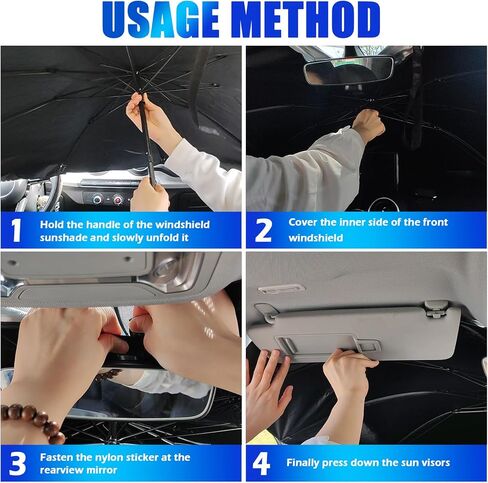 USAGE METHOD

1 Hold the handle of the windshield sunshade and slowly unfold it

2 Cover the inner side of the front windshield

3 Fasten the nylon sticker at the rearview mirror

4 Finally press down the sun visors