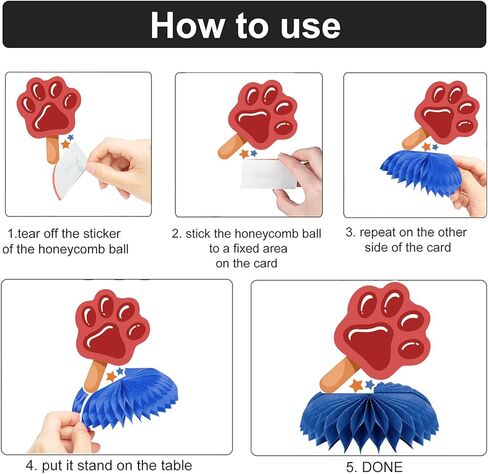 How to use

1.tear off the sticker of the honeycomb ball

2. stick the honeycomb ball to a fixed area on the card

3. repeat on the other side of the card

4. put it stand on the table

5. DONE