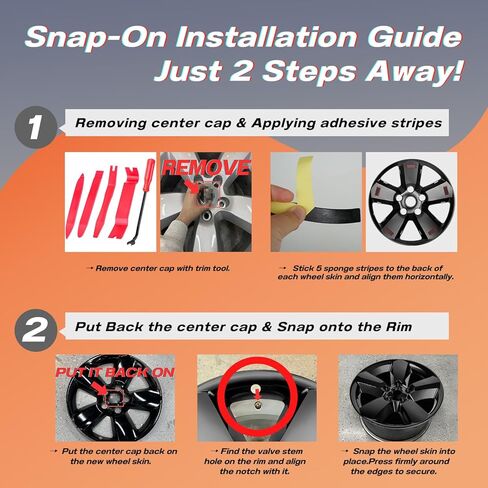 Snap-On Installation Guide
Just 2 Steps Away!

1 Removing center cap & Applying adhesive stripes

REMOVE

→ Remove center cap with trim tool.

→ Stick 5 sponge stripes to the back of each wheel skin and align them horizontally.

2 Put Back the center cap & Snap onto the Rim

PUT IT BACK ON

→ Put the center cap back on the new wheel skin.

→ Find the valve stem hole on the rim and align the notch with it.

→ Snap the wheel skin into place.Press firmly around the edges to secure.