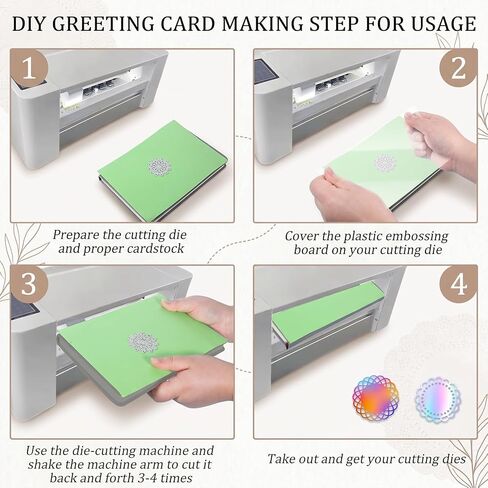 DIY GREETING CARD MAKING STEP FOR USAGE

1

Prepare the cutting die and proper cardstock

2

Cover the plastic embossing board on your cutting die

3

Use the die-cutting machine and shake the machine arm to cut it back and forth 3-4 times

4

Take out and get your cutting dies