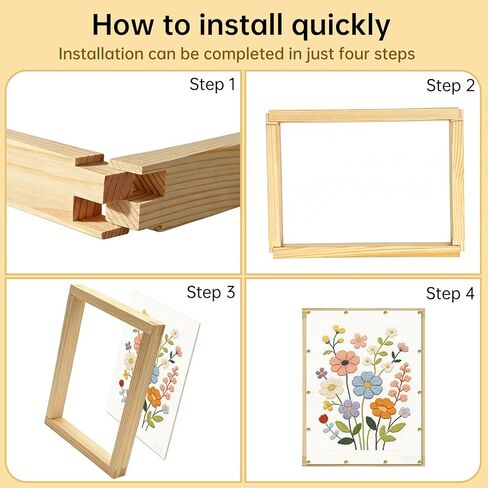 How to install quickly

Installation can be completed in just four steps

Step 1

Step 2

Step 3

Step 4