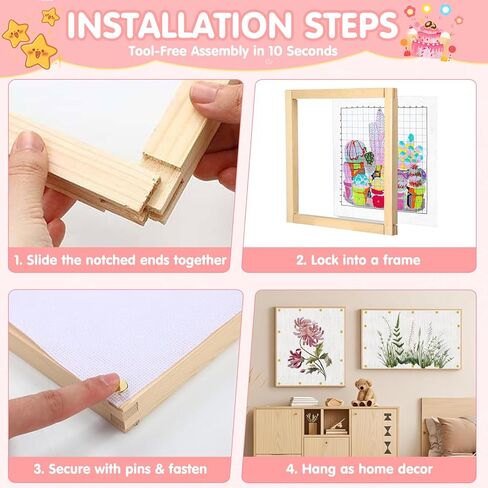 INSTALLATION STEPS

Tool-Free Assembly in 10 Seconds

1. Slide the notched ends together

2. Lock into a frame

3. Secure with pins & fasten

4. Hang as home decor