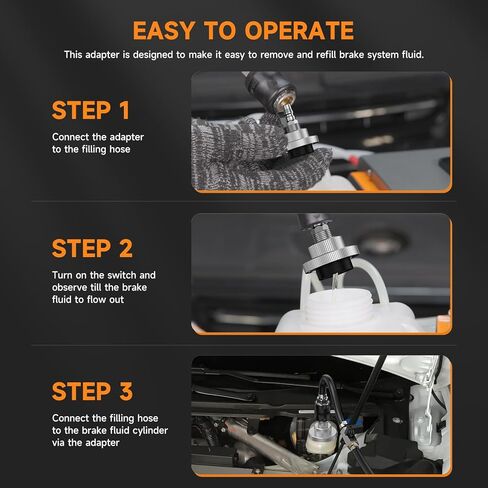 EASY TO OPERATE

This adapter is designed to make it easy to remove and refill brake system fluid.

STEP 1

Connect the adapter to the filling hose

STEP 2

Turn on the switch and observe till the brake fluid to flow out

STEP 3

Connect the filling hose to the brake fluid cylinder via the adapter