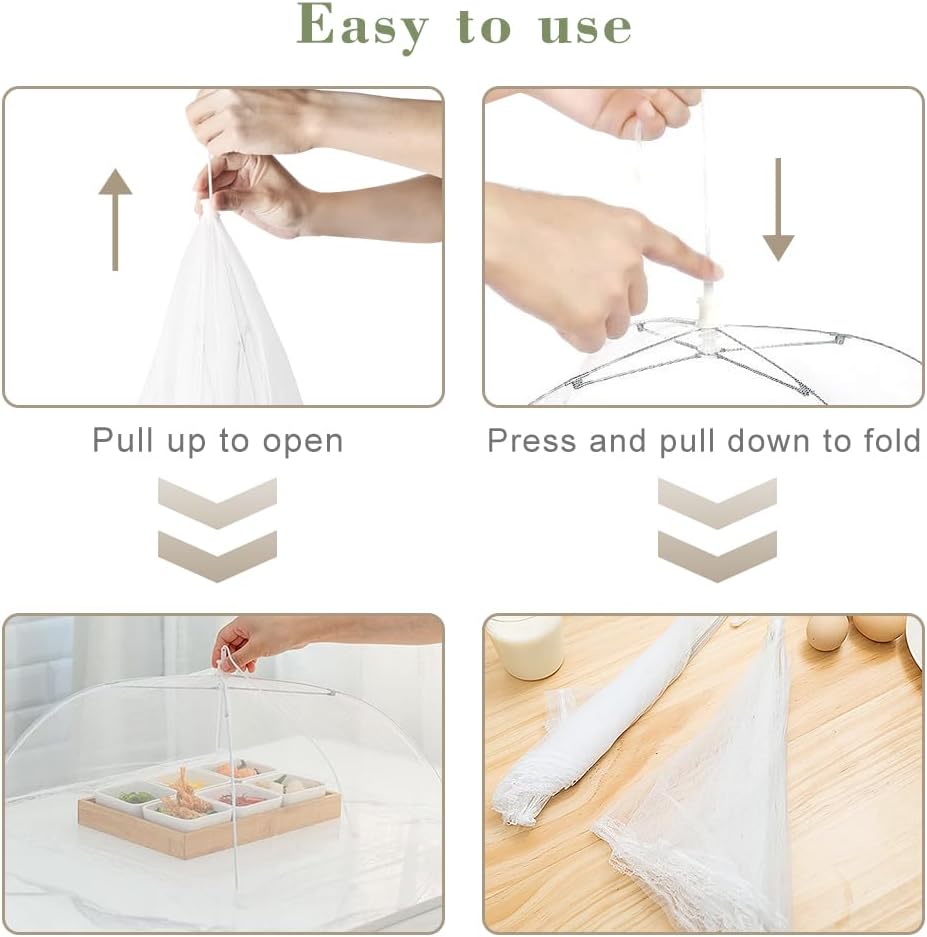 Easy to use

Pull up to open

Press and pull down to fold