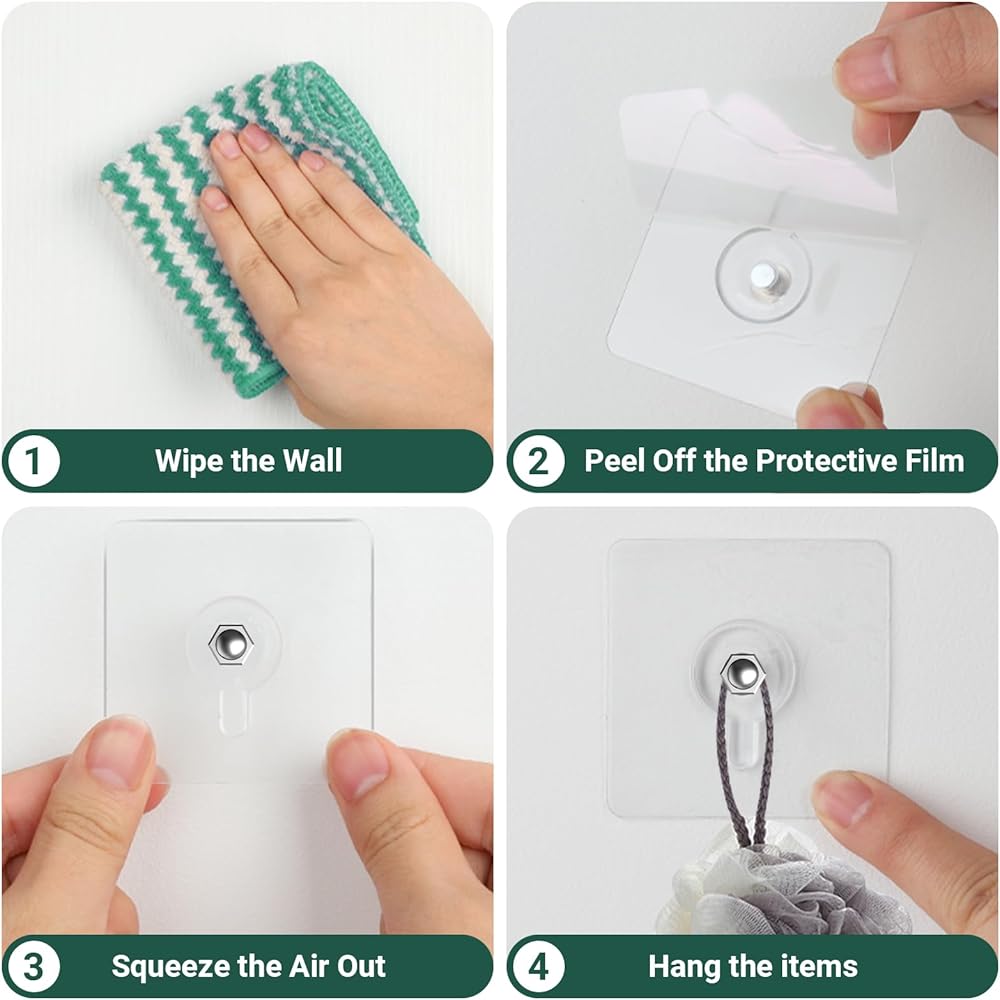 1 Wipe the Wall

2 Peel Off the Protective Film

3 Squeeze the Air Out

4 Hang the items