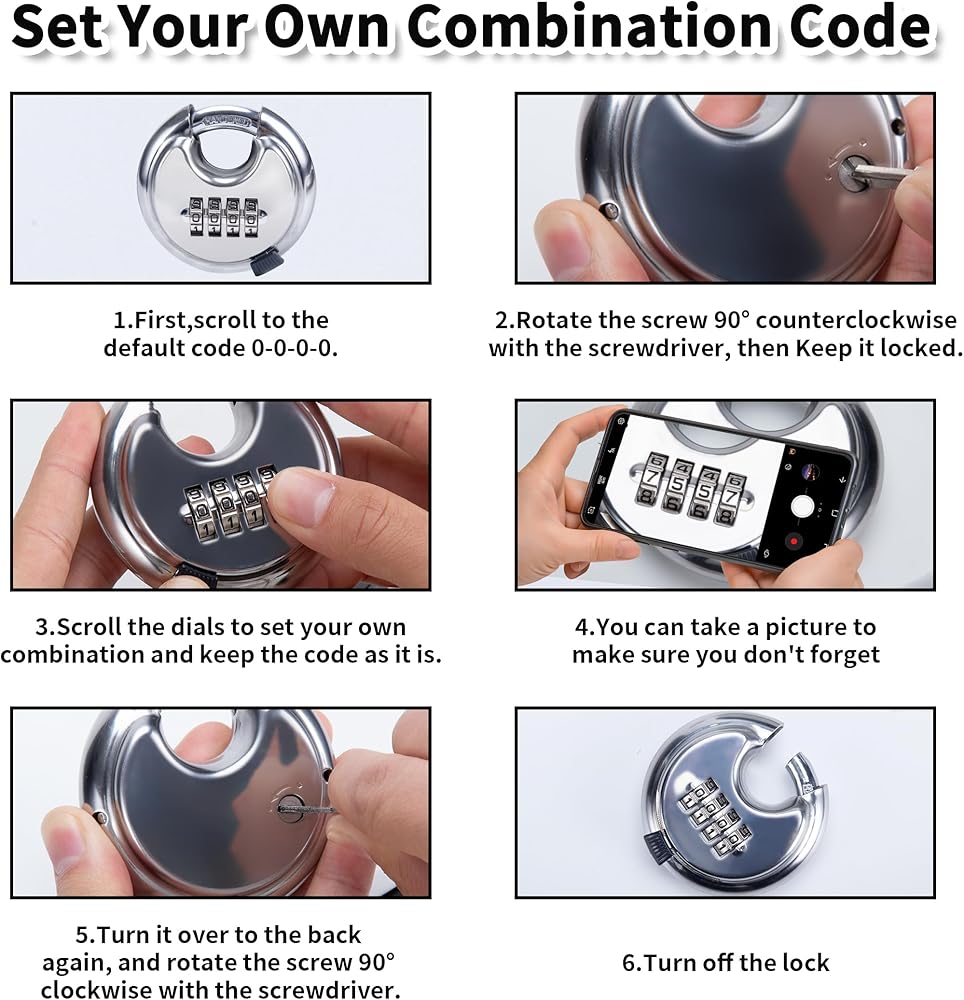 Set Your Own Combination Code

1.First,scroll to the default code 0-0-0-0.

2.Rotate the screw 90° counterclockwise with the screwdriver, then Keep it locked.

3.Scroll the dials to set your own combination and keep the code as it is.

4.You can take a picture to make sure you don't forget

5.Turn it over to the back again, and rotate the screw 90° clockwise with the screwdriver.

6.Turn off the lock