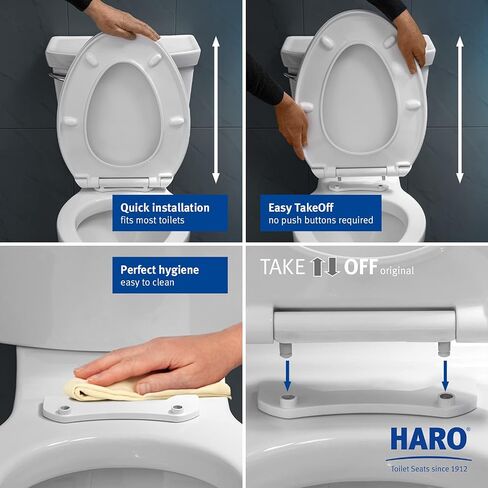 Quick installation
fits most toilets

Easy TakeOff
no push buttons required

Perfect hygiene
easy to clean

TAKE OFF original

HARO®
Toilet Seats since 1912