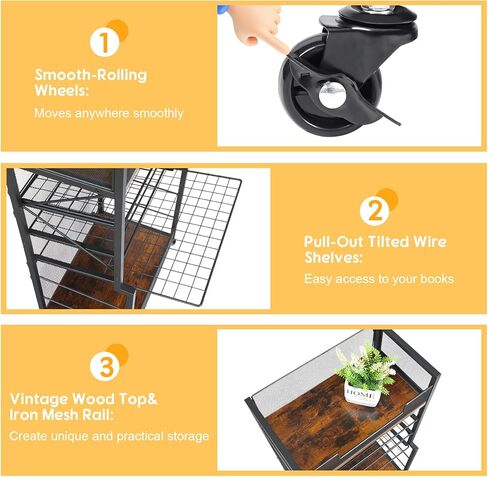 1

Smooth-Rolling Wheels:

Moves anywhere smoothly

2

Pull-Out Tilted Wire Shelves:

Easy access to your books

3

Vintage Wood Top& Iron Mesh Rail:

Create unique and practical storage

HOME