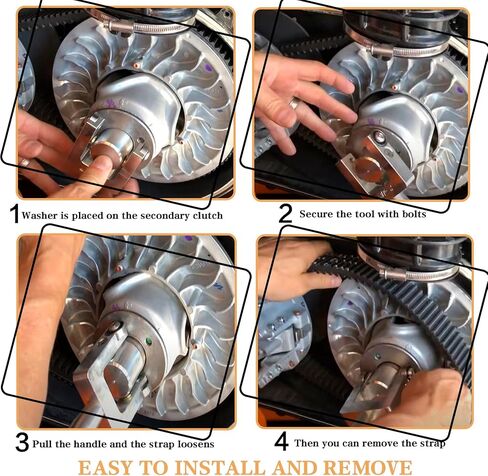 1 Washer is placed on the secondary clutch

2 Secure the tool with bolts

3 Pull the handle and the strap loosens

4 Then you can remove the strap

EASY TO INSTALL AND REMOVE