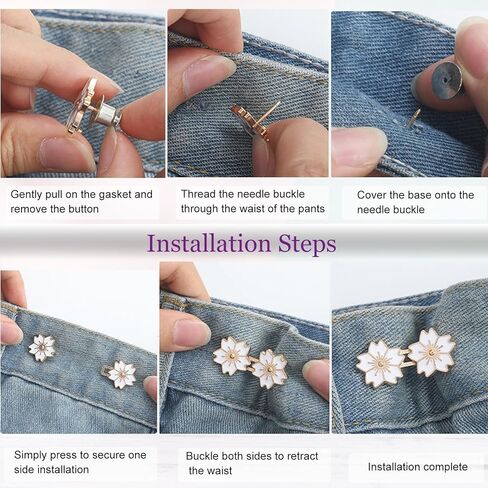 Gently pull on the gasket and remove the button

Thread the needle buckle through the waist of the pants

Cover the base onto the needle buckle

Installation Steps

Simply press to secure one side installation

Buckle both sides to retract the waist

Installation complete