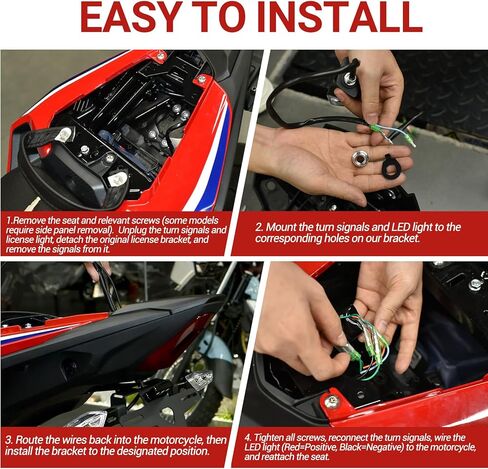 EASY TO INSTALL

1.Remove the seat and relevant screws (some models require side panel removal). Unplug the turn signals and license light, detach the original license bracket, and remove the signals from it.

2. Mount the turn signals and LED light to the corresponding holes on our bracket.

3. Route the wires back into the motorcycle, then install the bracket to the designated position.

4. Tighten all screws, reconnect the turn signals, wire the LED light (Red=Positive, Black=Negative) to the motorcycle, and reattach the seat.