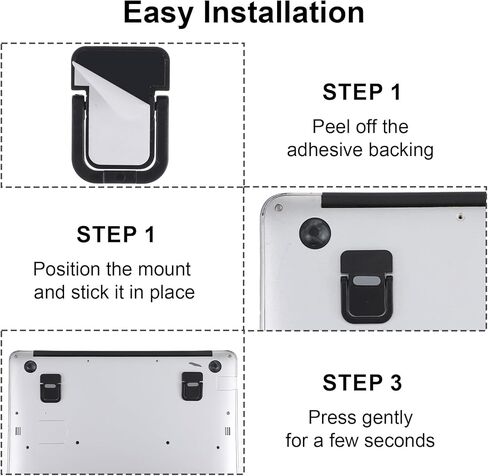 Easy Installation

STEP 1

Peel off the adhesive backing

STEP 1

Position the mount and stick it in place

STEP 3

Press gently for a few seconds