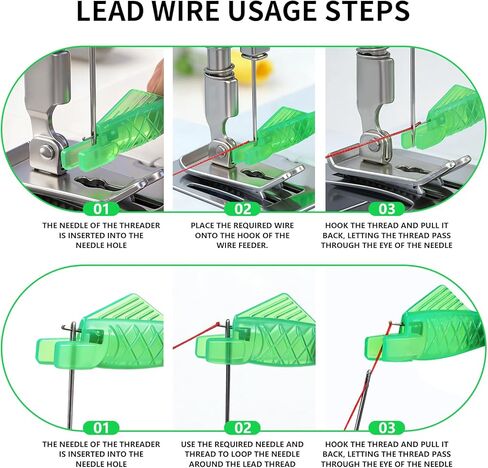 LEAD WIRE USAGE STEPS

01
THE NEEDLE OF THE THREADER IS INSERTED INTO THE NEEDLE HOLE

02
PLACE THE REQUIRED WIRE ONTO THE HOOK OF THE WIRE FEEDER.

03
HOOK THE THREAD AND PULL IT BACK, LETTING THE THREAD PASS THROUGH THE EYE OF THE NEEDLE

01
THE NEEDLE OF THE THREADER IS INSERTED INTO THE NEEDLE HOLE

02
USE THE REQUIRED NEEDLE AND THREAD TO LOOP THE NEEDLE AROUND THE LEAD THREAD

03
HOOK THE THREAD AND PULL IT BACK, LETTING THE THREAD PASS THROUGH THE EYE OF THE NEEDLE