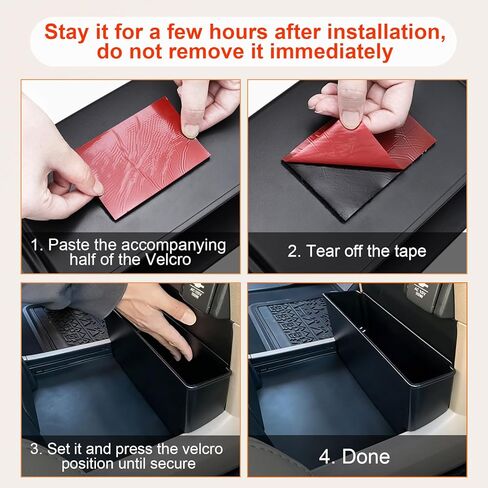 Stay it for a few hours after installation, do not remove it immediately

1. Paste the accompanying half of the Velcro

2. Tear off the tape

3. Set it and press the velcro position until secure

4. Done